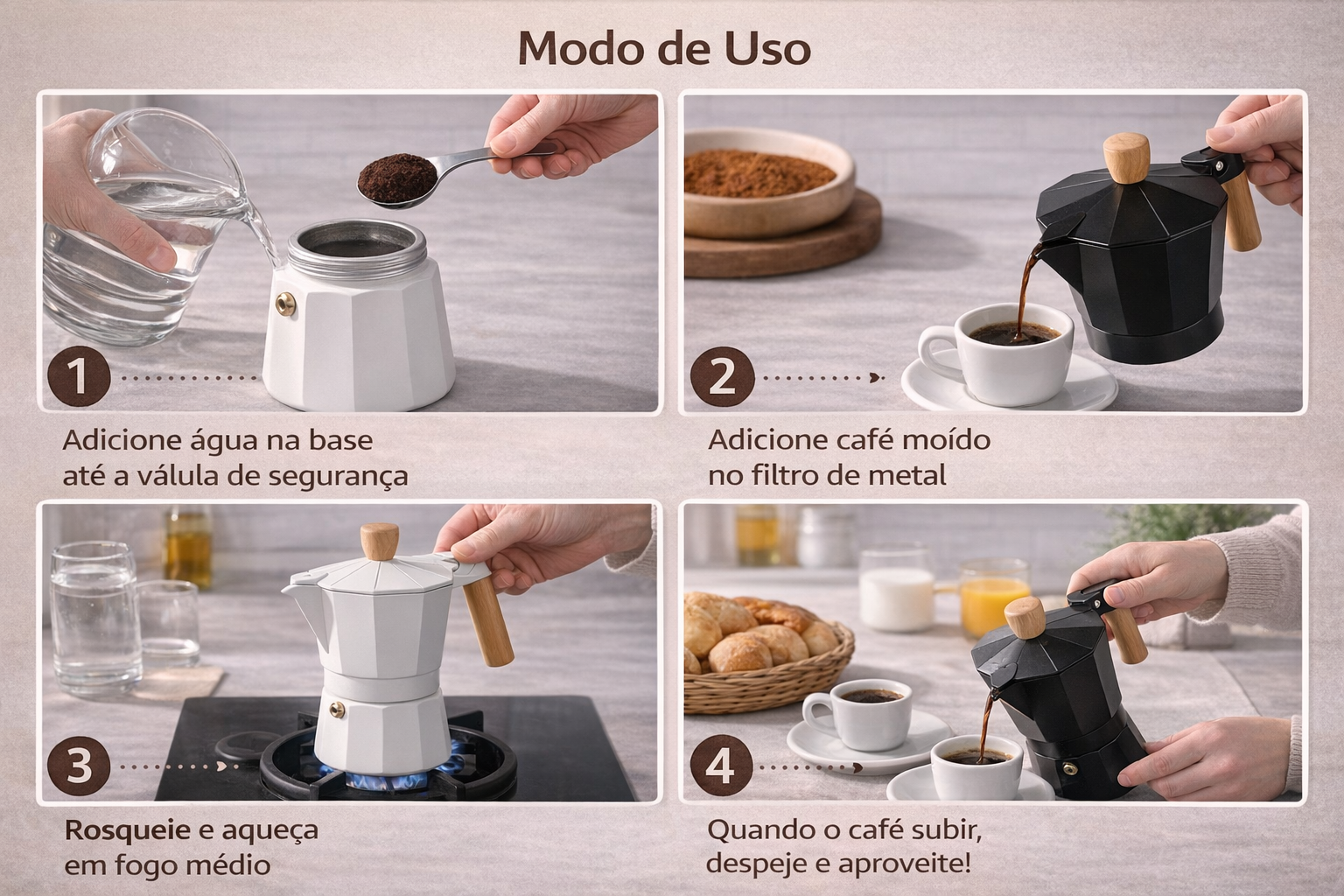 Modo de Uso

1

Adicione água na base até a válula de segurança

2

Adicione café moído no filtro de metal

3

Rosqueie e aqueça em fogo médio

4

Quando o café subir, despeje e aproveite!